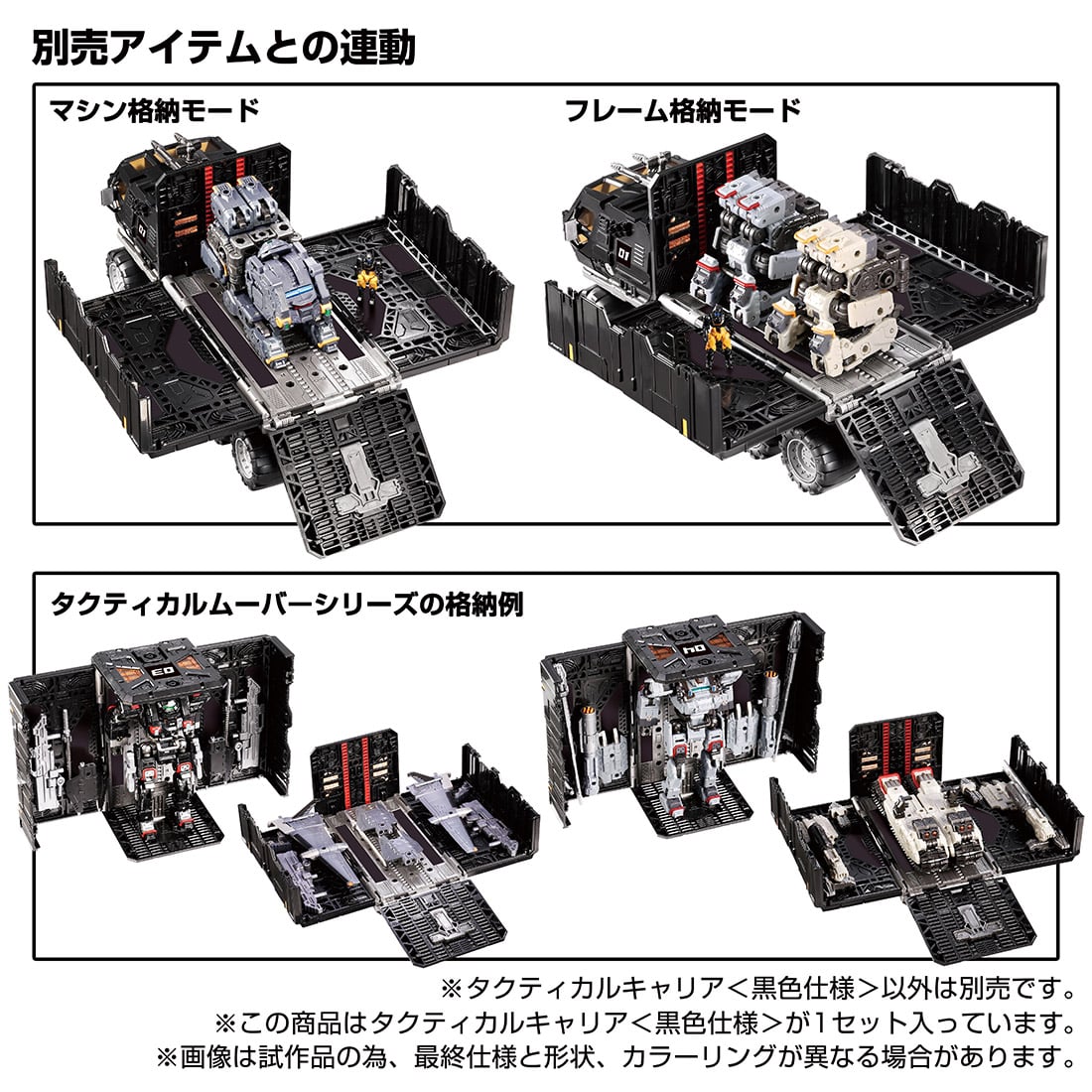 別売アイテムとの連動

マシン格納モード

フレーム格納モード

01

01

タクティカルムーバーシリーズの格納例

E0

h0

※タクティカルキャリア＜黒色仕様＞以外は別売です。
※この商品はタクティカルキャリア＜黒色仕様＞が1セット入っています。
※画像は試作品の為、最終仕様と形状、カラーリングが異なる場合があります。